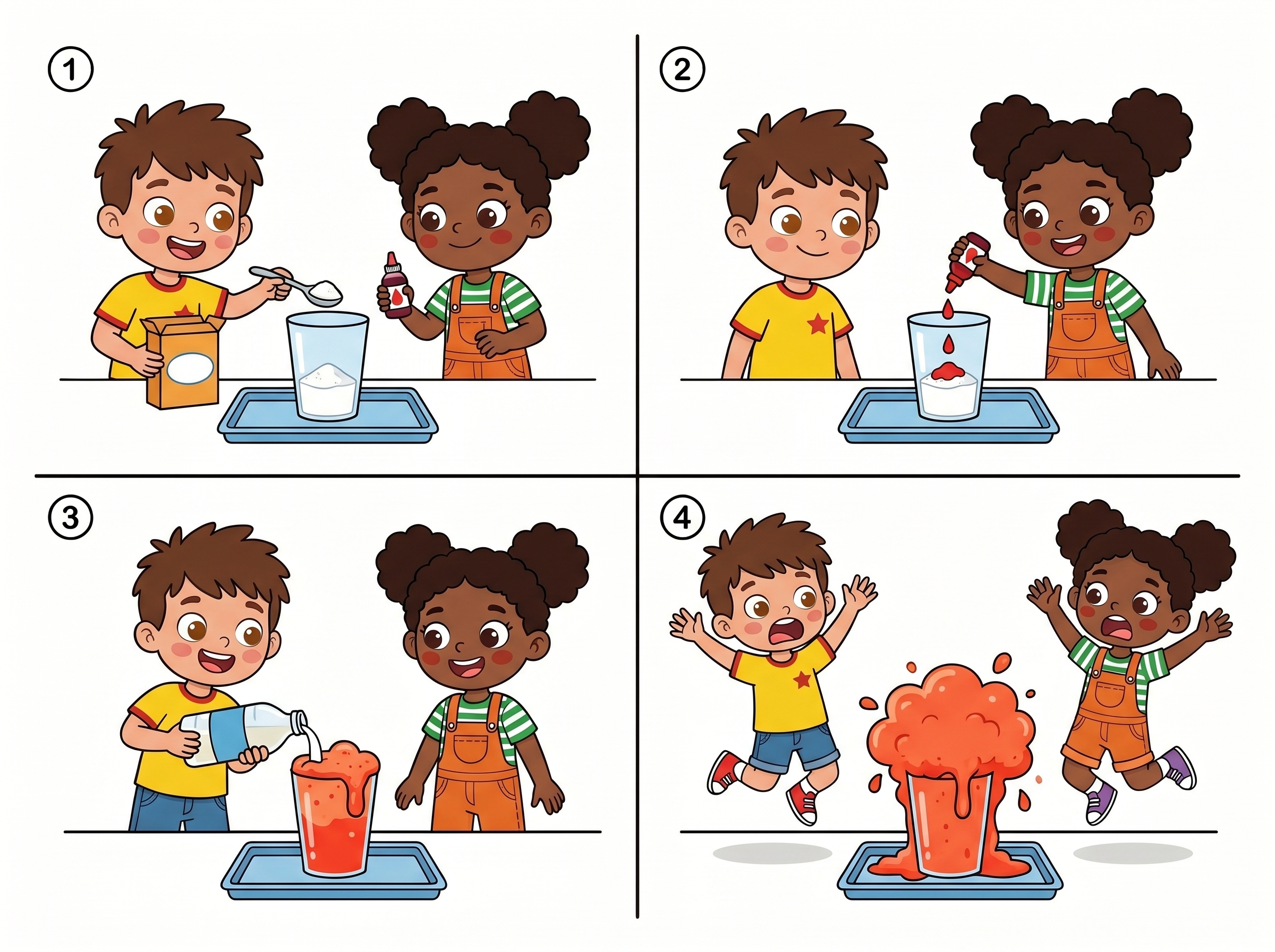 ①

②

③

④